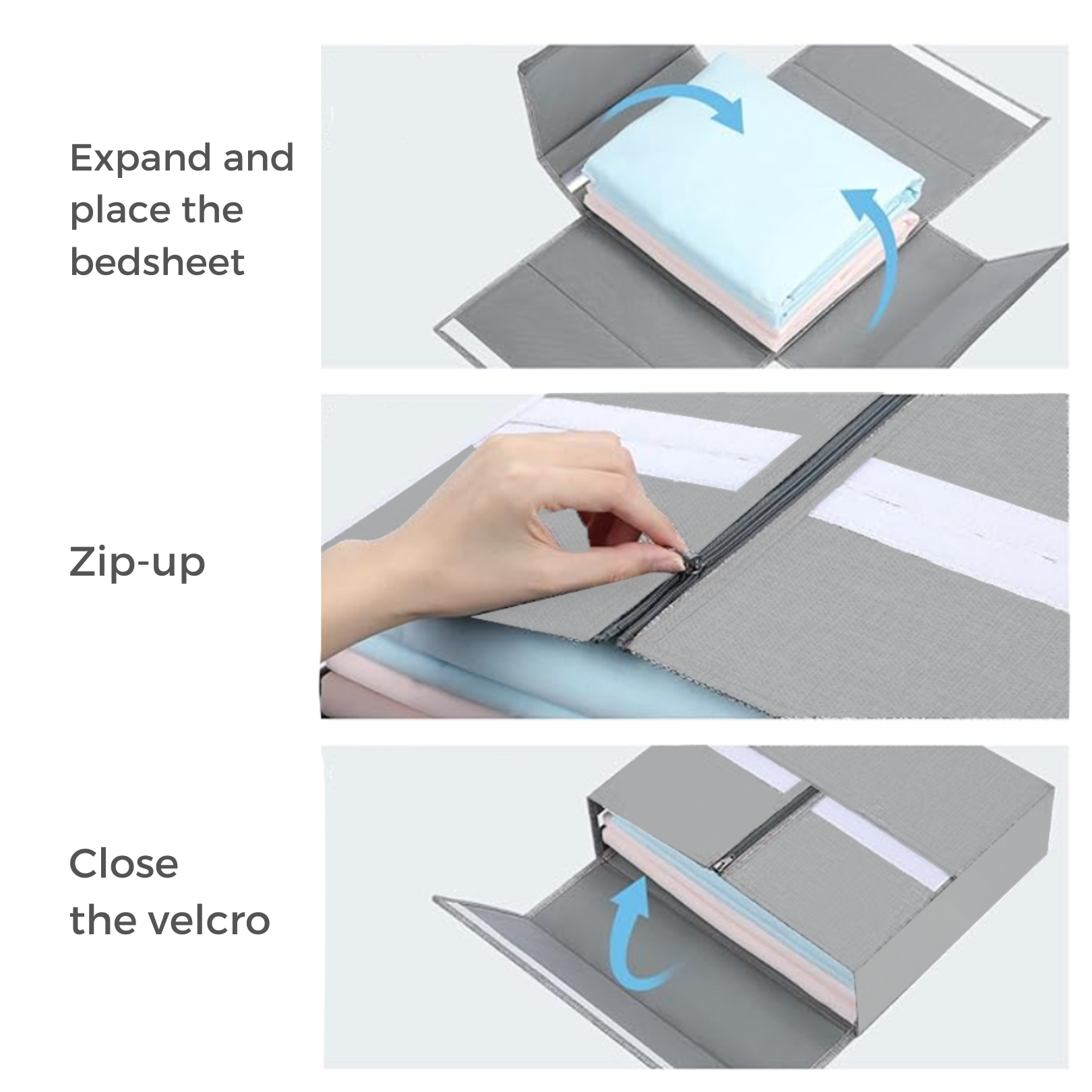 Expand and place the bedsheet

Zip-up

Close the velcro